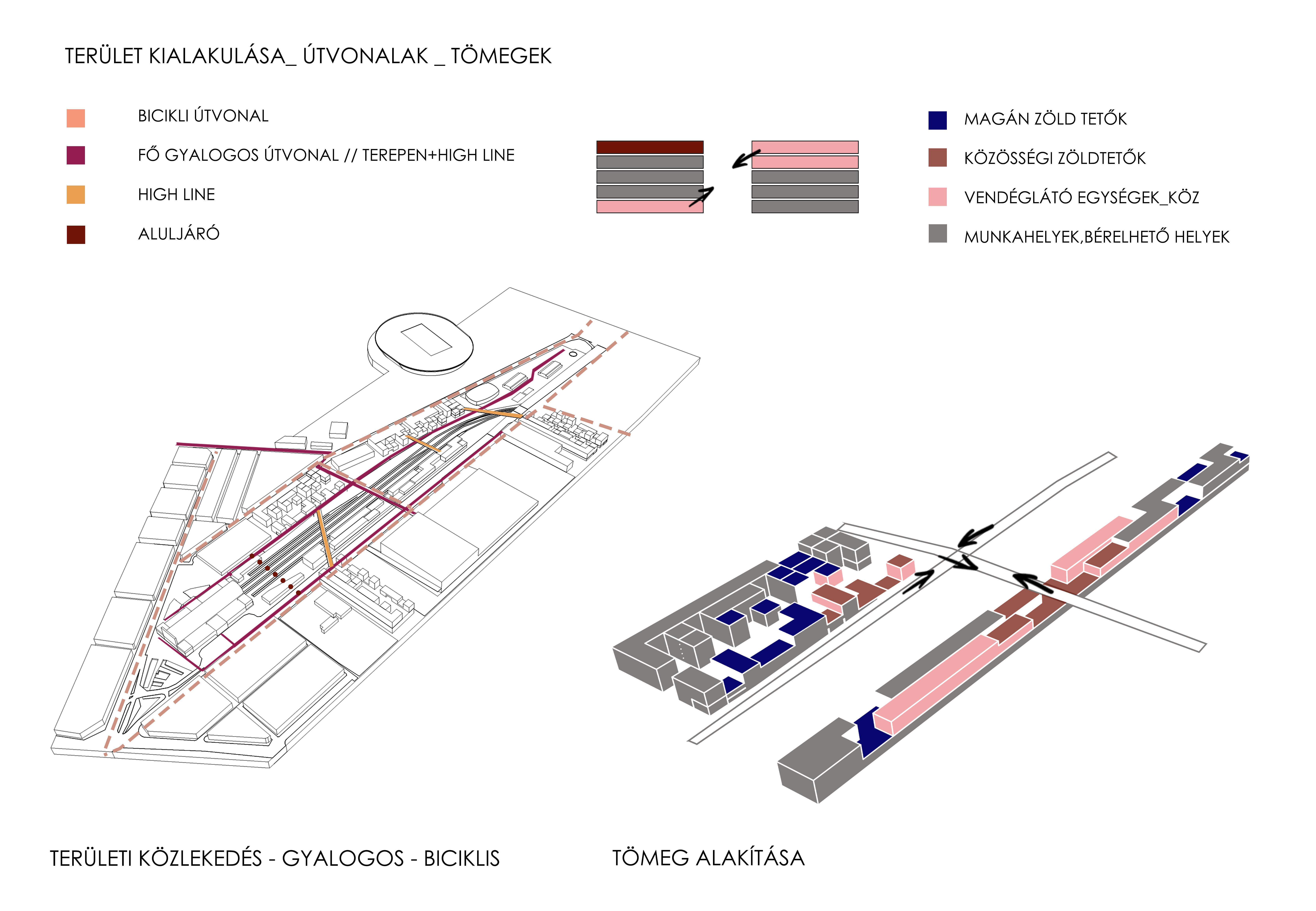 TERÜLET KIALAKULÁSA_ ÚTVONALAK _ TÖMEGEK

BICIKLI ÚTVONAL

FŐ GYALOGOS ÚTVONAL // TEREPEN+HIGH LINE

HIGH LINE

ALULJÁRÓ

MAGÁN ZÖLD TETŐK

KÖZÖSSÉGI ZÖLDTETŐK

VENDÉGLÁTÓ EGYSÉGEK_KÖZ

MUNKAHELYEK,BÉRELHETŐ HELYEK

TERÜLETI KÖZLEKEDÉS - GYALOGOS - BICIKLIS

TÖMEG ALAKÍTÁSA